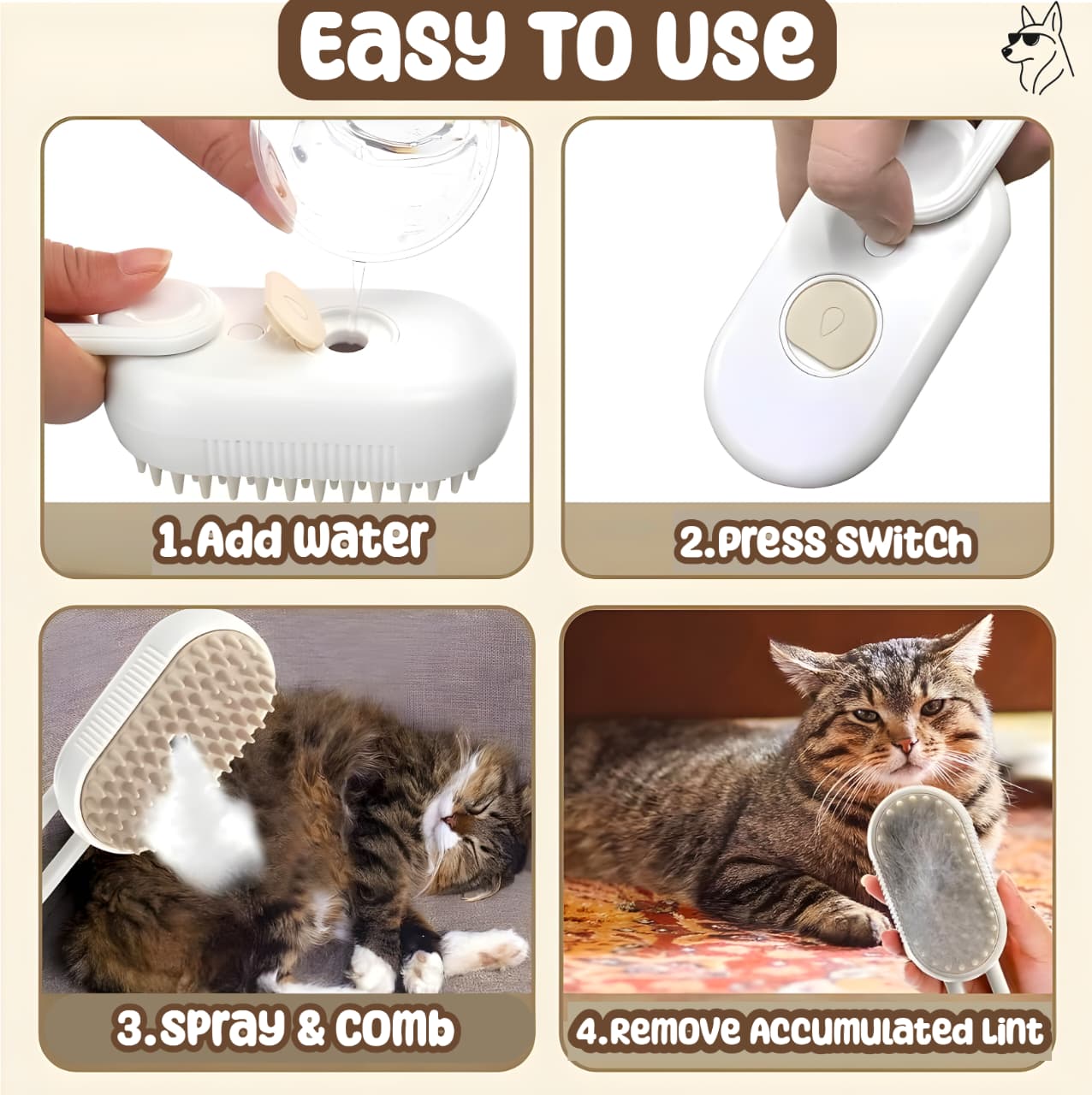 Easy To Use

1.Add Water

2.Press Switch

3.Spray & Comb

4.Remove Accumulated Lint